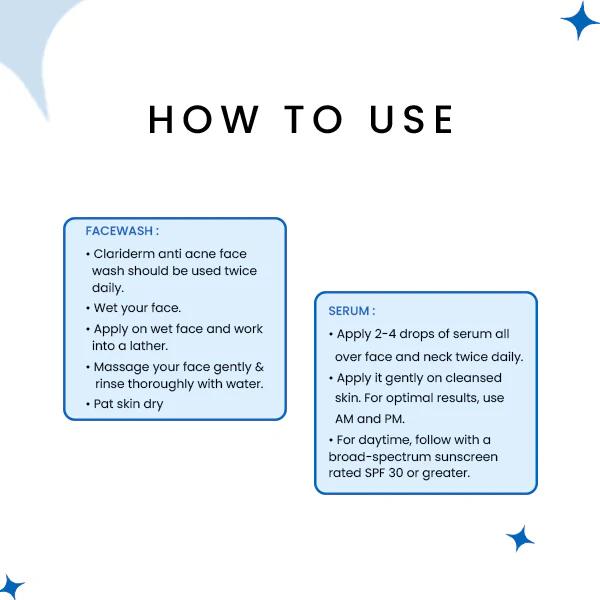 HOW TO USE

FACEWASH :

• Clariderm anti acne face wash should be used twice daily.

• Wet your face.

• Apply on wet face and work into a lather.

• Massage your face gently & rinse thoroughly with water.

• Pat skin dry

SERUM :

• Apply 2-4 drops of serum all over face and neck twice daily.

• Apply it gently on cleansed skin. For optimal results, use AM and PM.

• For daytime, follow with a broad-spectrum sunscreen rated SPF 30 or greater.