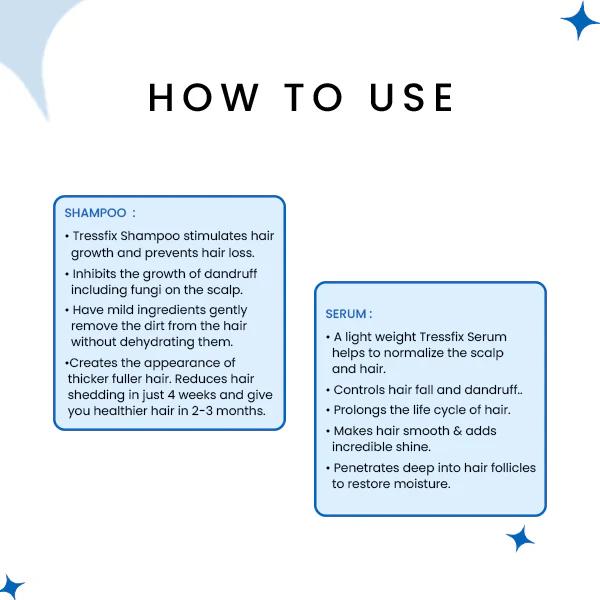 HOW TO USE

SHAMPOO :

• Tressfix Shampoo stimulates hair growth and prevents hair loss.

• Inhibits the growth of dandruff including fungi on the scalp.

• Have mild ingredients gently remove the dirt from the hair without dehydrating them.

•Creates the appearance of thicker fuller hair. Reduces hair shedding in just 4 weeks and give you healthier hair in 2-3 months.

SERUM :

• A light weight Tressfix Serum helps to normalize the scalp and hair.

• Controls hair fall and dandruff..

• Prolongs the life cycle of hair.

• Makes hair smooth & adds incredible shine.

• Penetrates deep into hair follicles to restore moisture.